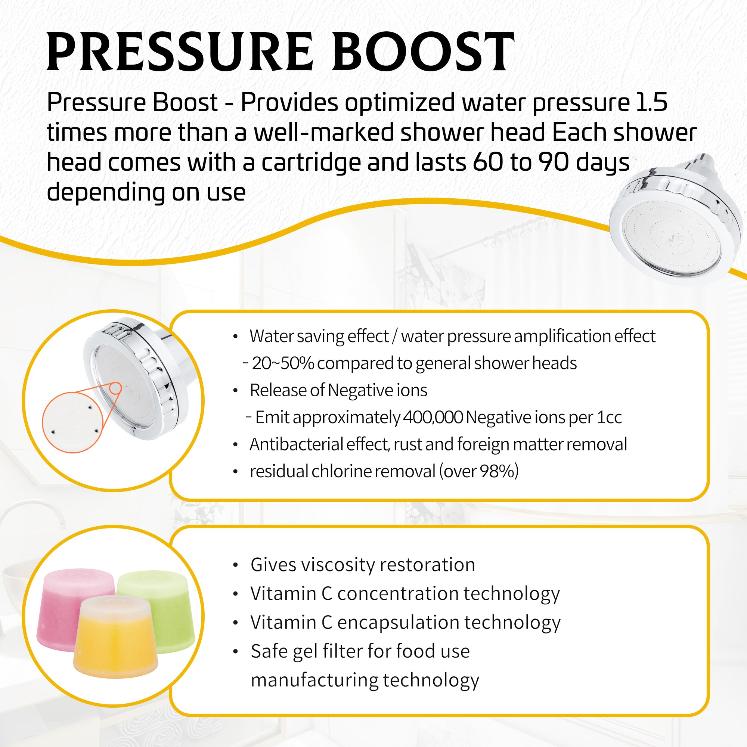 PRESSURE BOOST

Pressure Boost - Provides optimized water pressure 1.5 times more than a well-marked shower head Each shower head comes with a cartridge and lasts 60 to 90 days depending on use

• Water saving effect / water pressure amplification effect
- 20~50% compared to general shower heads
• Release of Negative ions
- Emit approximately 400,000 Negative ions per 1cc
• Antibacterial effect, rust and foreign matter removal
• residual chlorine removal (over 98%)

• Gives viscosity restoration
• Vitamin C concentration technology
• Vitamin C encapsulation technology
• Safe gel filter for food use manufacturing technology